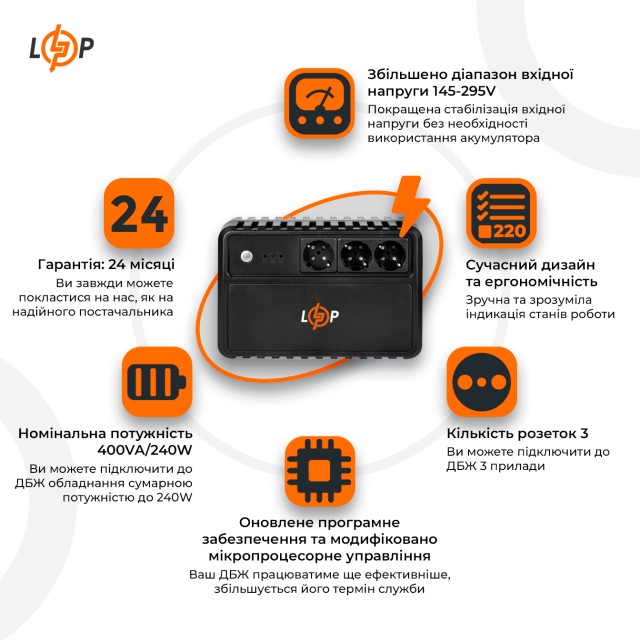 LP

Збільшено діапазон вхідної напруги 145-295V
Покращена стабілізація вхідної напруги без необхідності використання акумулятора

24

Гарантія: 24 місяці
Ви завжди можете покластися на нас, як на надійного постачальника

220

Сучасний дизайн та ергономічність
Зручна та зрозуміла індикація станів роботи

LP

Номінальна потужність 400VA/240W
Ви можете підключити до ДБЖ обладнання сумарною потужністю до 240W

Кількість розеток 3
Ви можете підключити до ДБЖ 3 прилади

Оновлене програмне забезпечення та модифіковано мікропроцесорне управління
Ваш ДБЖ працюватиме ще ефективніше, збільшується його термін служби