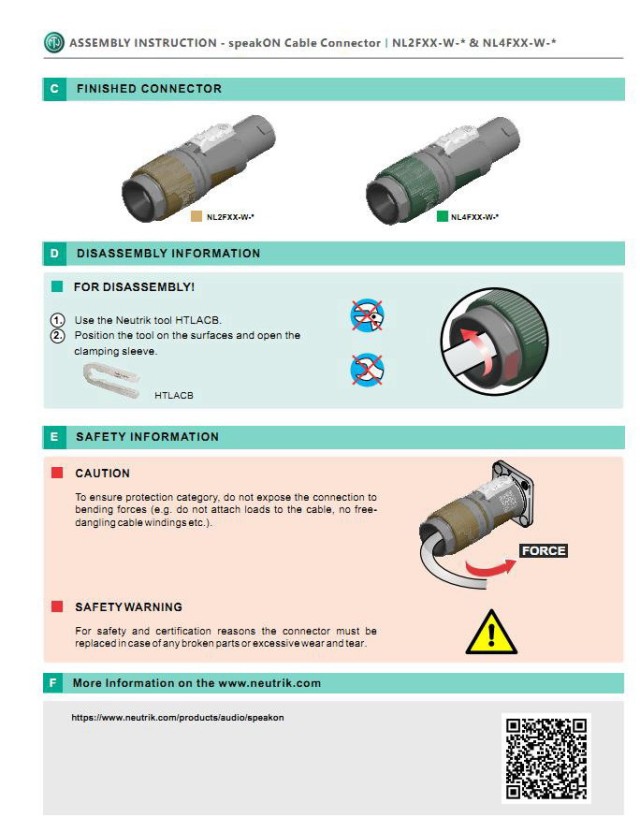 ASSEMBLY INSTRUCTION - speakON Cable Connector | NL2FXX-W-* & NL4FXX-W-*

C FINISHED CONNECTOR

NL2FXX-W-*

NL4FXX-W-*

D DISASSEMBLY INFORMATION

FOR DISASSEMBLY!

1. Use the Neutrik tool HTLACB.
2. Position the tool on the surfaces and open the clamping sleeve.

HTLACB

E SAFETY INFORMATION

CAUTION

To ensure protection category, do not expose the connection to bending forces (e.g. do not attach loads to the cable, no free-dangling cable windings etc.).

FORCE

SAFETY WARNING

For safety and certification reasons the connector must be replaced in case of any broken parts or excessive wear and tear.

F More Information on the www.neutrik.com

https://www.neutrik.com/products/audio/speakon