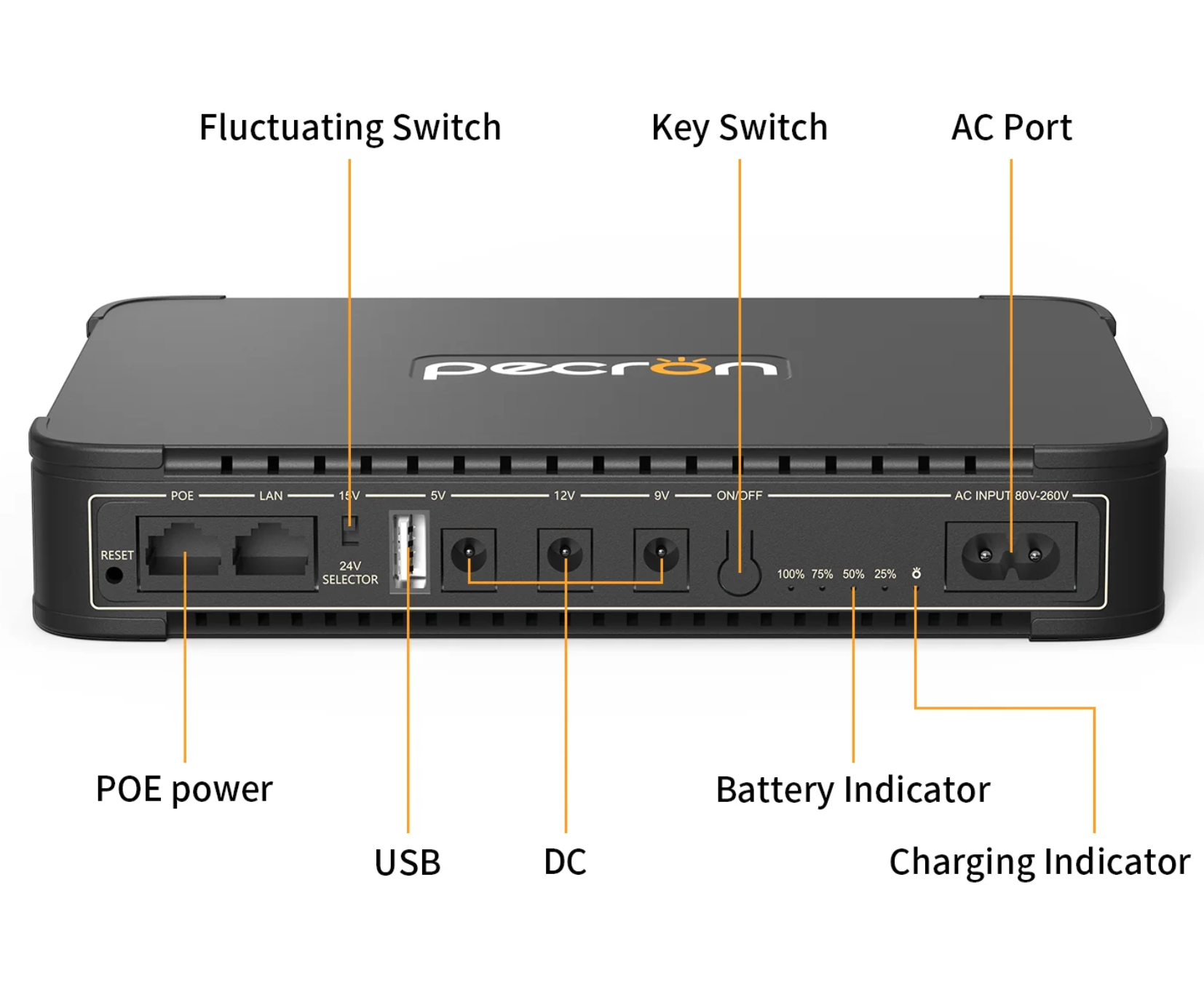 Fluctuating Switch

Key Switch

AC Port

pecron

POE LAN 15V 5V 12V 9V ON/OFF AC INPUT 80V-260V

RESET

24V SELECTOR

100% 75% 50% 25%

POE power

USB

DC

Battery Indicator

Charging Indicator