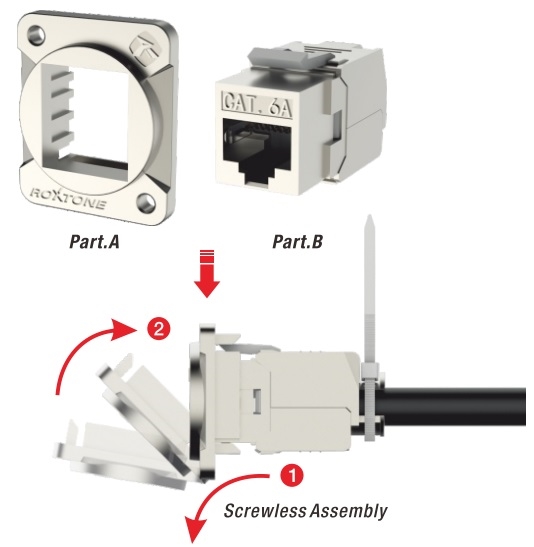 ROXTONE

CAT. 6A

Part.A

Part.B

2

1

Screwless Assembly